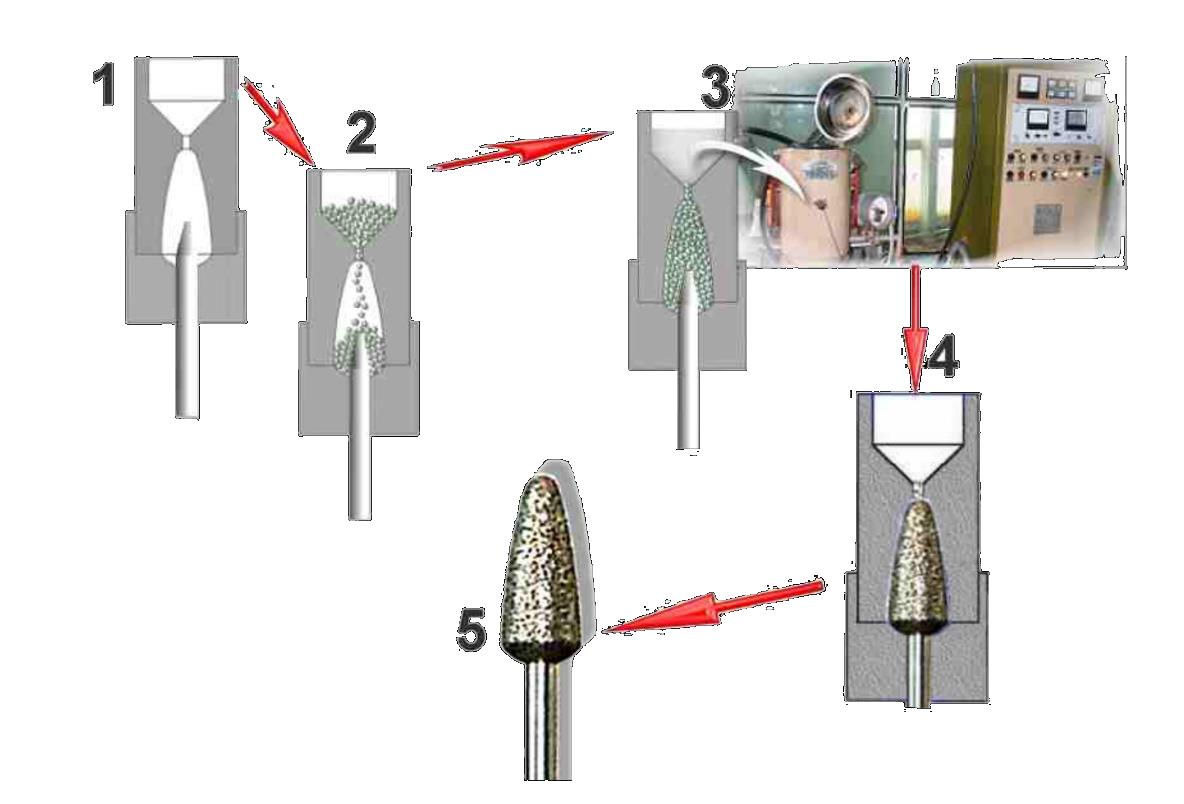 1
2
3
4
5